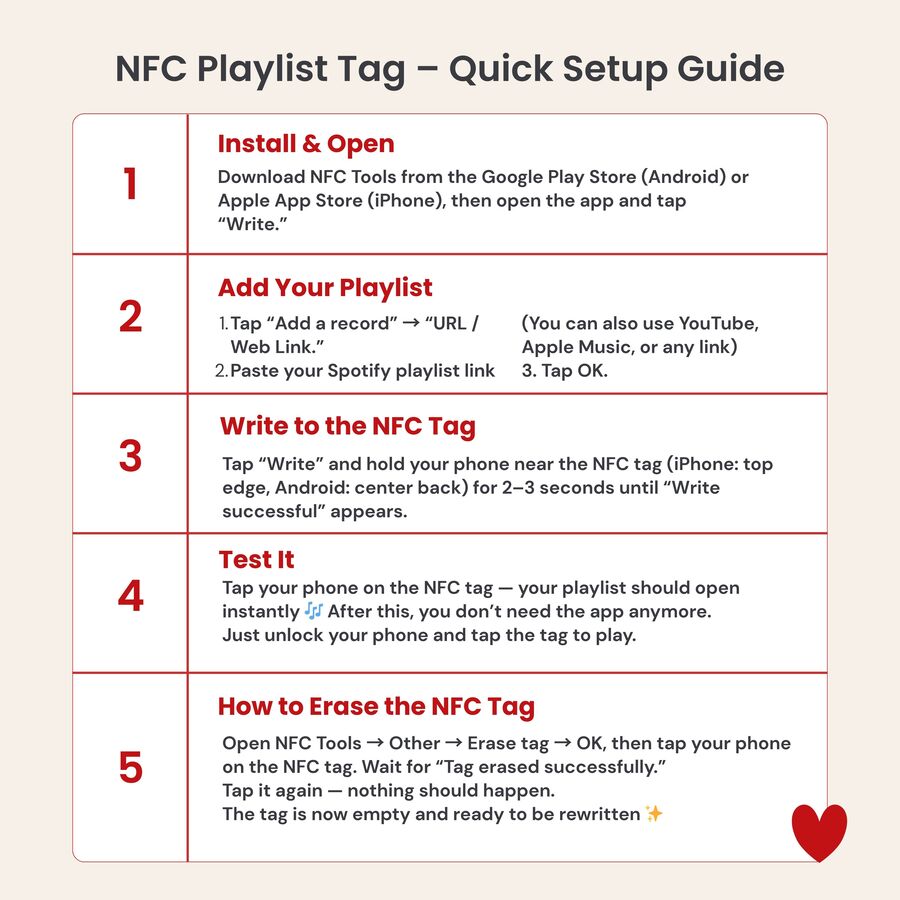 NFC Playlist Tag – Quick Setup Guide

1

Install & Open

Download NFC Tools from the Google Play Store (Android) or Apple App Store (iPhone), then open the app and tap “Write.”

2

Add Your Playlist

1. Tap “Add a record” → “URL / Web Link.”
2. Paste your Spotify playlist link

(You can also use YouTube, Apple Music, or any link)
3. Tap OK.

3

Write to the NFC Tag

Tap “Write” and hold your phone near the NFC tag (iPhone: top edge, Android: center back) for 2–3 seconds until “Write successful” appears.

4

Test It

Tap your phone on the NFC tag — your playlist should open instantly 🎶 After this, you don’t need the app anymore. Just unlock your phone and tap the tag to play.

5

How to Erase the NFC Tag

Open NFC Tools → Other → Erase tag → OK, then tap your phone on the NFC tag. Wait for “Tag erased successfully.”
Tap it again — nothing should happen.
The tag is now empty and ready to be rewritten ✨