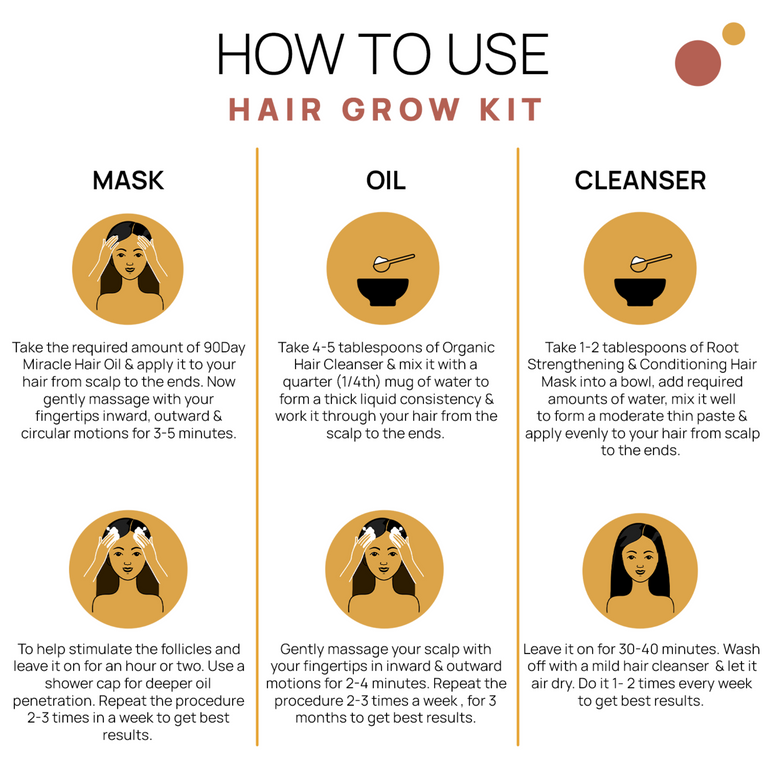 HOW TO USE
HAIR GROW KIT

MASK

Take the required amount of 90Day Miracle Hair Oil & apply it to your hair from scalp to the ends. Now gently massage with your fingertips inward, outward & circular motions for 3-5 minutes.

To help stimulate the follicles and leave it on for an hour or two. Use a shower cap for deeper oil penetration. Repeat the procedure 2-3 times in a week to get best results.

OIL

Take 4-5 tablespoons of Organic Hair Cleanser & mix it with a quarter (1/4th) mug of water to form a thick liquid consistency & work it through your hair from the scalp to the ends.

Gently massage your scalp with your fingertips in inward & outward motions for 2-4 minutes. Repeat the procedure 2-3 times a week , for 3 months to get best results.

CLEANSER

Take 1-2 tablespoons of Root Strengthening & Conditioning Hair Mask into a bowl, add required amounts of water, mix it well to form a moderate thin paste & apply evenly to your hair from scalp to the ends.

Leave it on for 30-40 minutes. Wash off with a mild hair cleanser & let it air dry. Do it 1- 2 times every week to get best results.