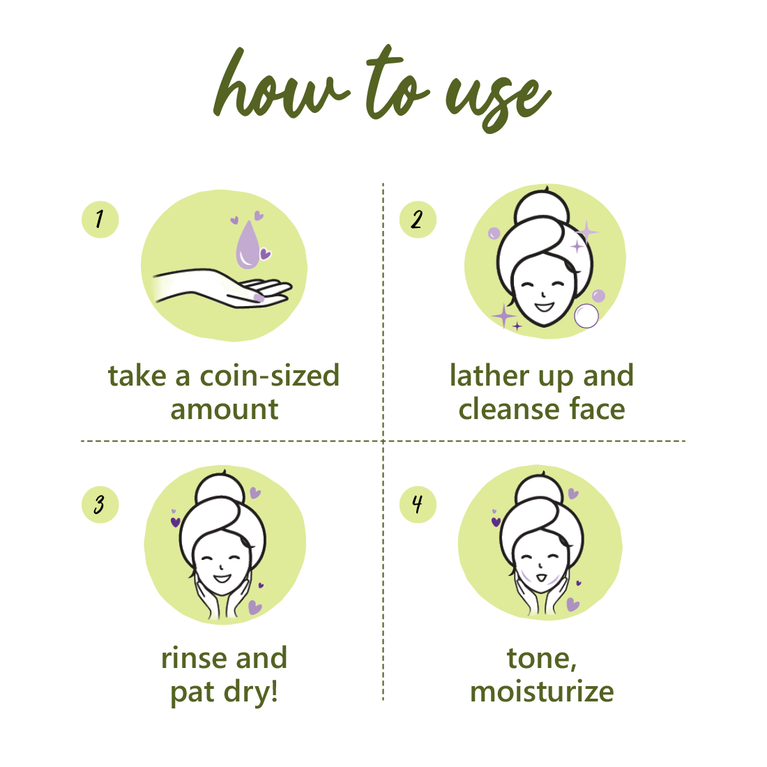 how to use

1
take a coin-sized amount

2
lather up and cleanse face

3
rinse and pat dry!

4
tone, moisturize